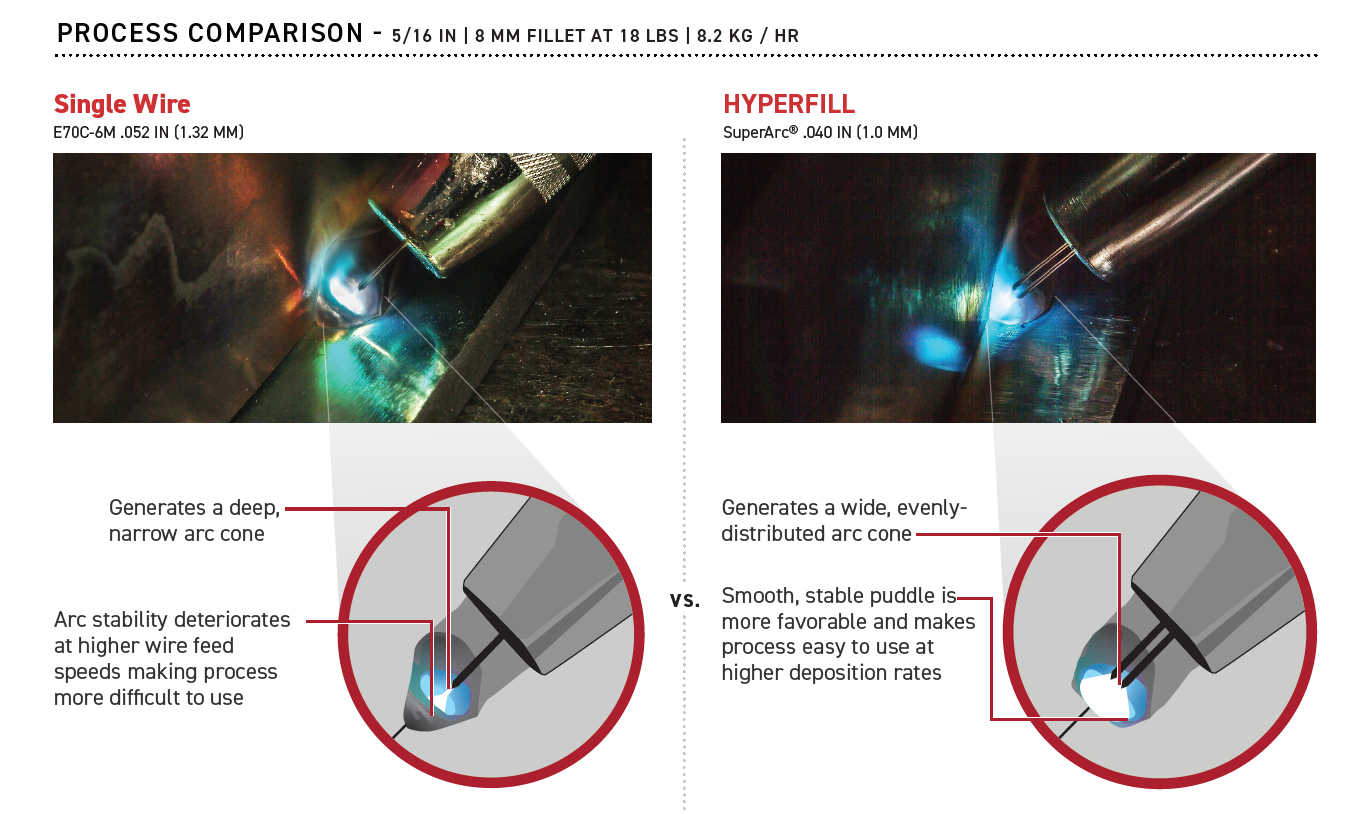 PROCESS COMPARISON - 5/16 IN | 8 MM FILLET AT 18 LBS | 8.2 KG / HR

Single Wire
E70C-6M .052 IN (1.32 MM)

Generates a deep, narrow arc cone

Arc stability deteriorates at higher wire feed speeds making process more difficult to use

vs.

HYPERFILL
SuperArc® .040 IN (1.0 MM)

Generates a wide, evenly-distributed arc cone

Smooth, stable puddle is more favorable and makes process easy to use at higher deposition rates